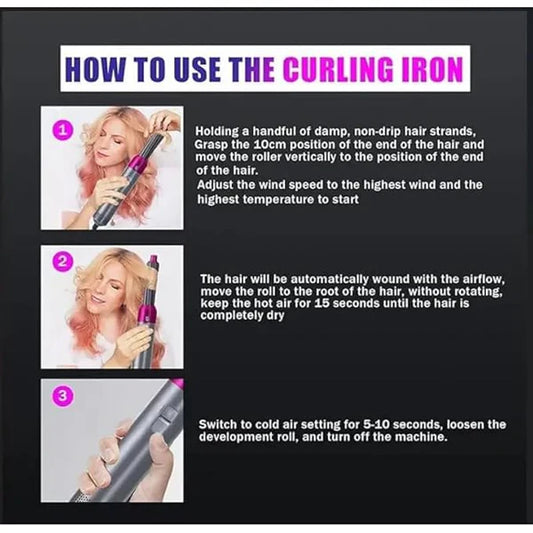 HOW TO USE THE CURLING IRON

1

Holding a handful of damp, non-drip hair strands, Grasp the 10cm position of the end of the hair and move the roller vertically to the position of the end of the hair.
Adjust the wind speed to the highest wind and the highest temperature to start

2

The hair will be automatically wound with the airflow, move the roll to the root of the hair, without rotating, keep the hot air for 15 seconds until the hair is completely dry

3

Switch to cold air setting for 5-10 seconds, loosen the development roll, and turn off the machine.